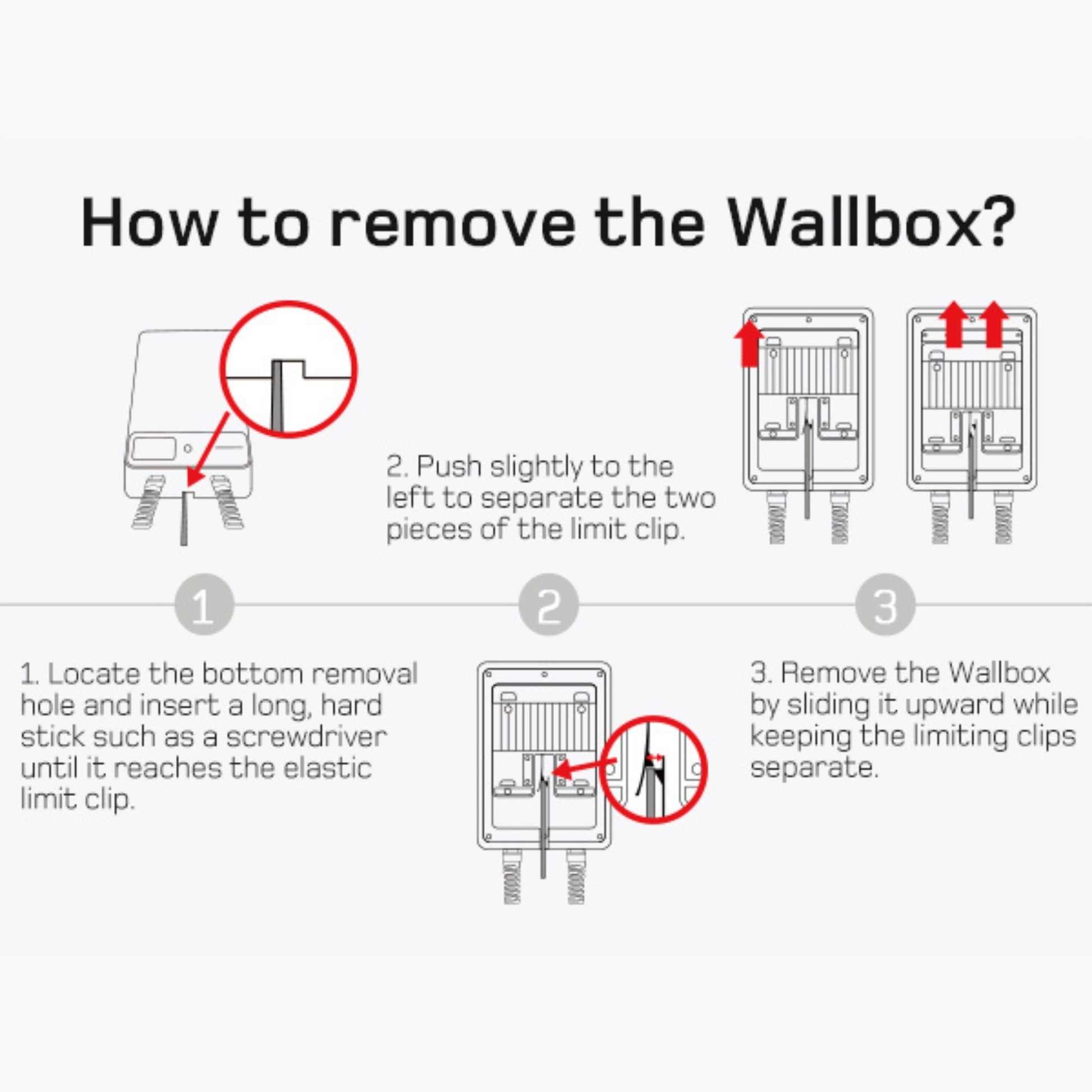 How to remove the Wallbox?

2. Push slightly to the left to separate the two pieces of the limit clip.

1

2

3

1. Locate the bottom removal hole and insert a long, hard stick such as a screwdriver until it reaches the elastic limit clip.

3. Remove the Wallbox by sliding it upward while keeping the limiting clips separate.