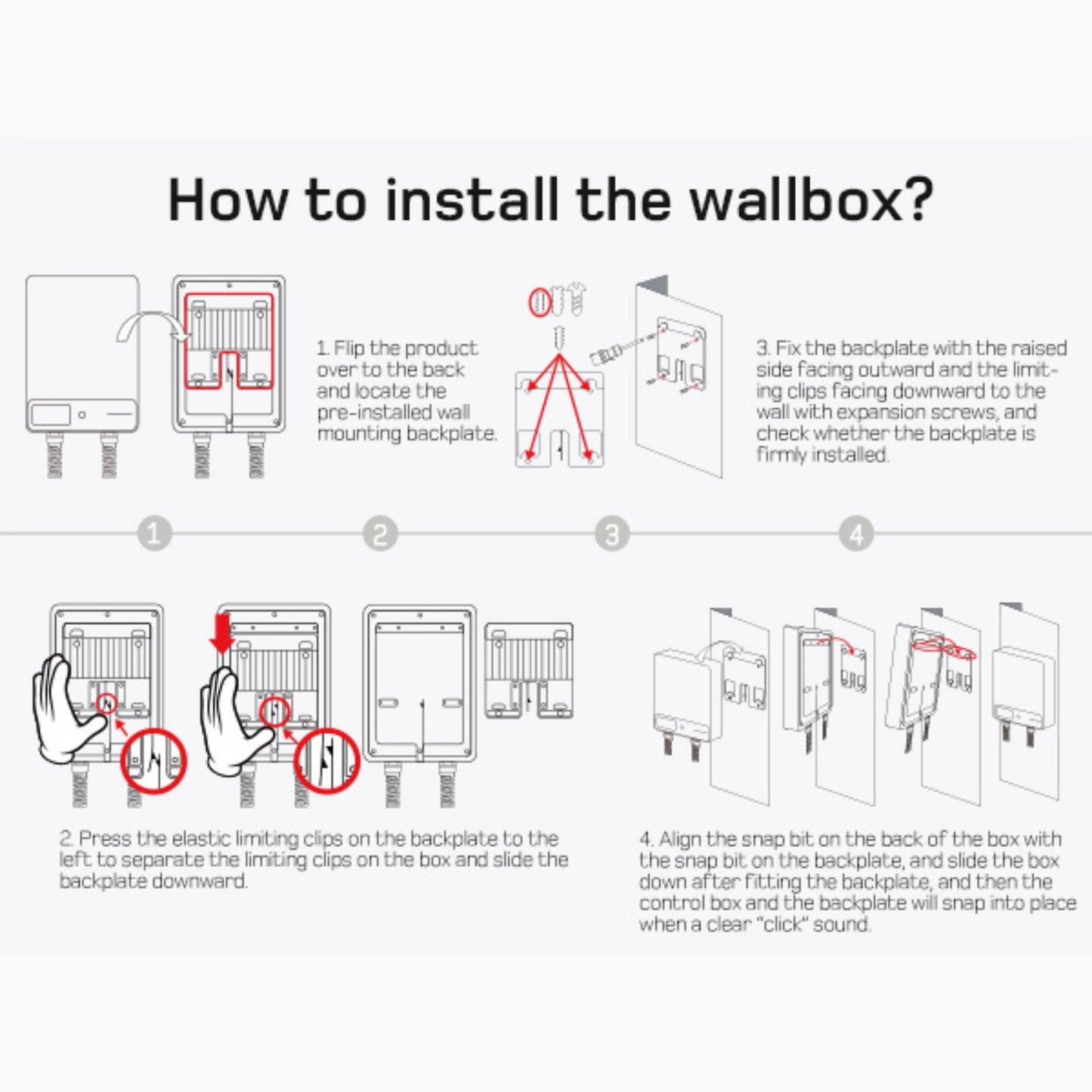 How to install the wallbox?

1. Flip the product over to the back and locate the pre-installed wall mounting backplate.

3. Fix the backplate with the raised side facing outward and the limiting clips facing downward to the wall with expansion screws, and check whether the backplate is firmly installed.

1

2

3

4

2. Press the elastic limiting clips on the backplate to the left to separate the limiting clips on the box and slide the backplate downward.

4. Align the snap bit on the back of the box with the snap bit on the backplate, and slide the box down after fitting the backplate, and then the control box and the backplate will snap into place when a clear "click" sound.