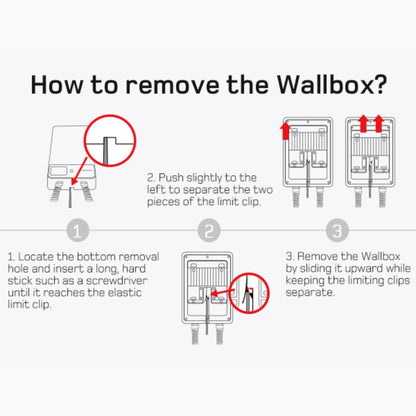 How to remove the Wallbox?

2. Push slightly to the left to separate the two pieces of the limit clip.

1

2

3

1. Locate the bottom removal hole and insert a long, hard stick such as a screwdriver until it reaches the elastic limit clip.

3. Remove the Wallbox by sliding it upward while keeping the limiting clips separate.